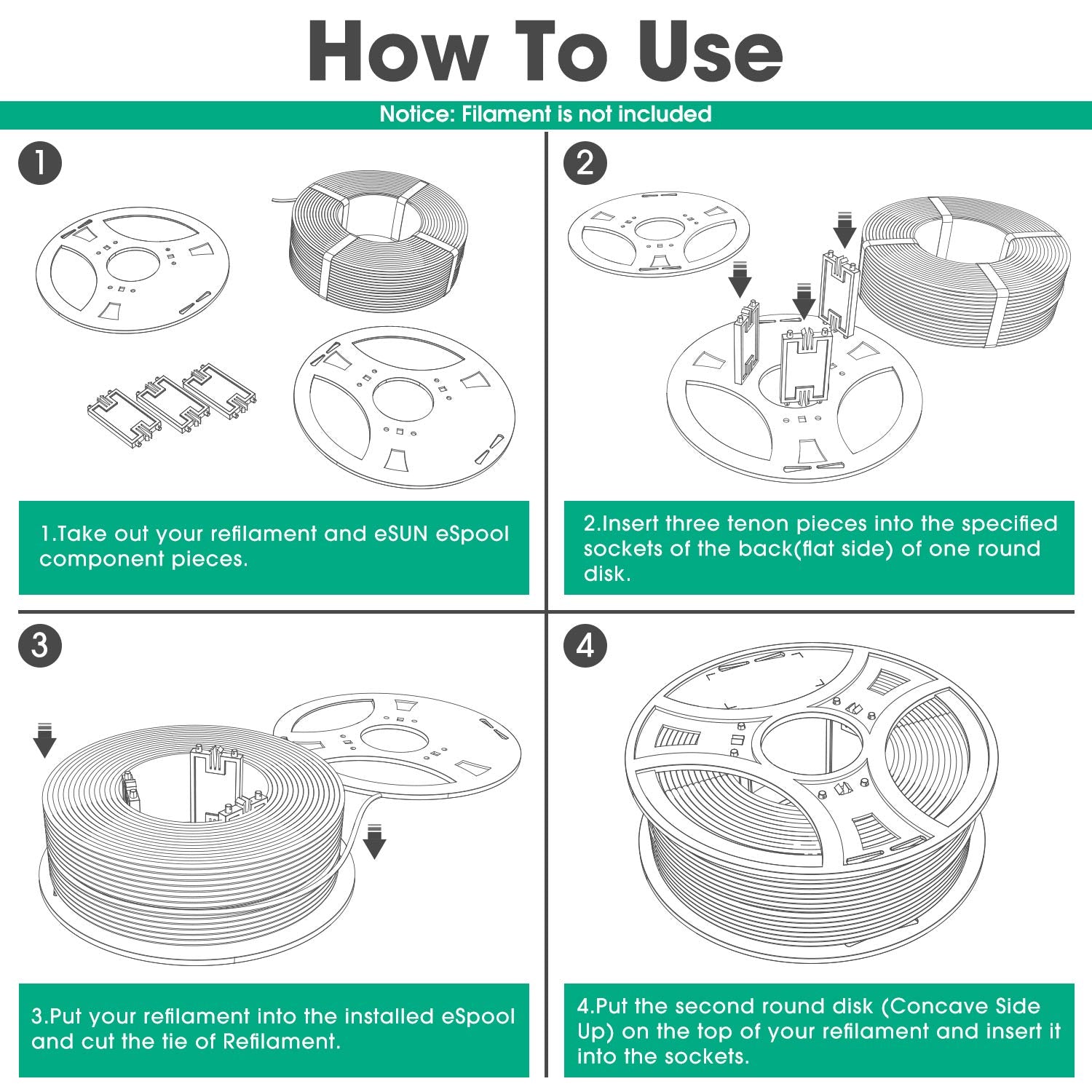 How To Use

Notice: Filament is not included

1

1.Take out your refilament and eSUN eSpool component pieces.

2

2.Insert three tenon pieces into the specified sockets of the back(flat side) of one round disk.

3

3.Put your refilament into the installed eSpool and cut the tie of Refilament.

4

4.Put the second round disk (Concave Side Up) on the top of your refilament and insert it into the sockets.